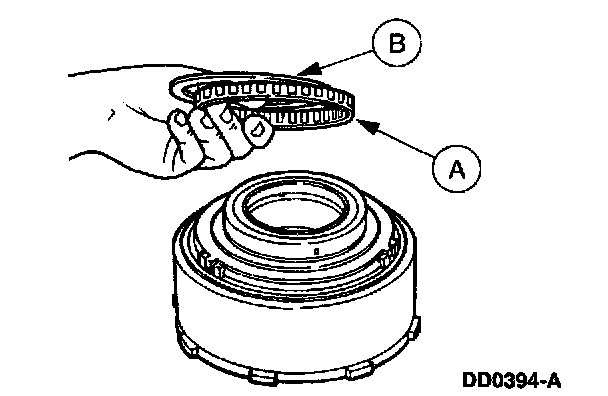 B

A

DD0394-A