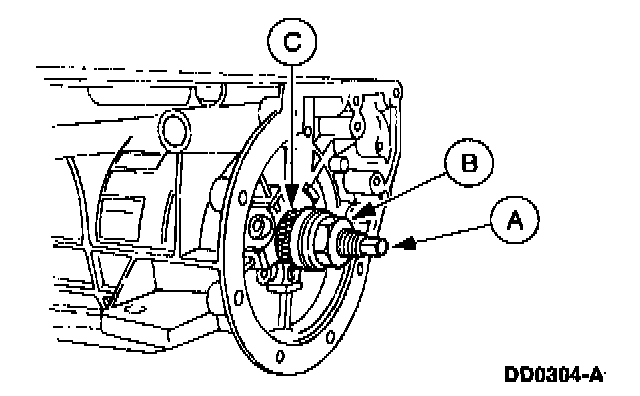 C

B

A

DD0304-A