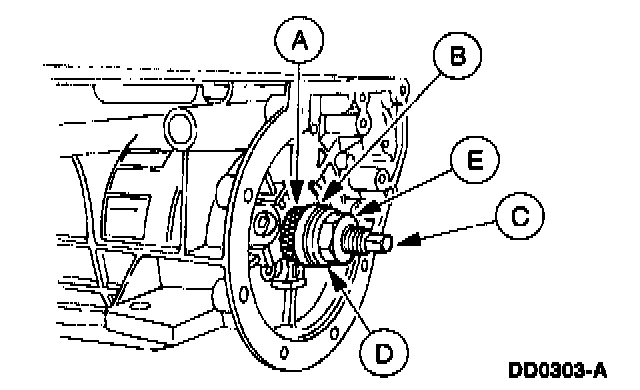 A
B
E
C
D
DD0303-A