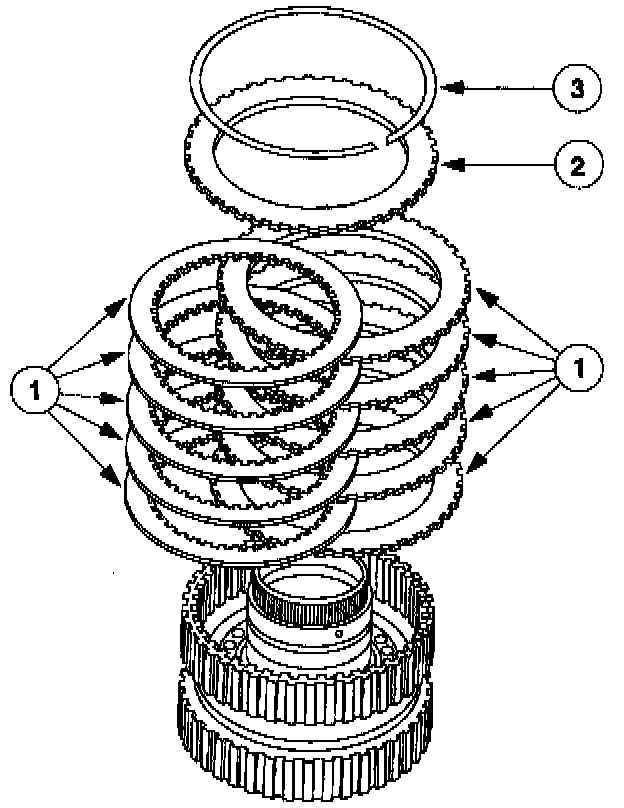 3
2
1
1