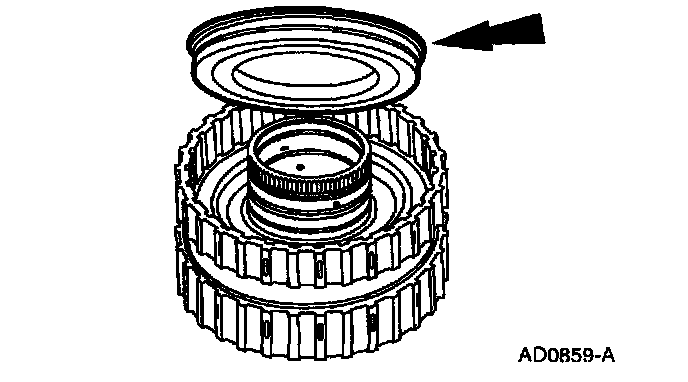 AD0859-A