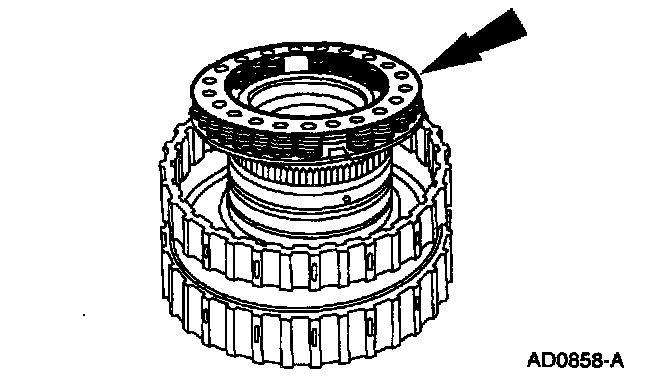 AD0858-A