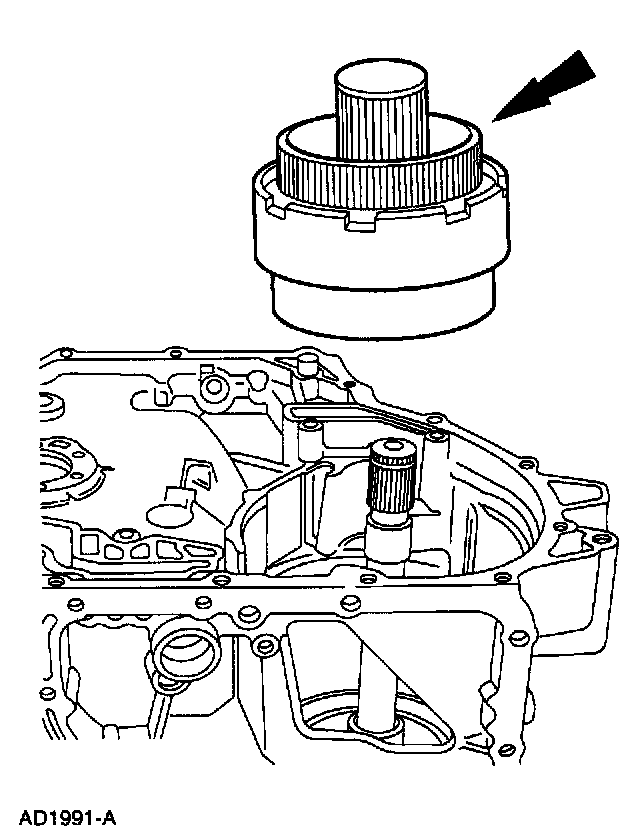 AD1991-A