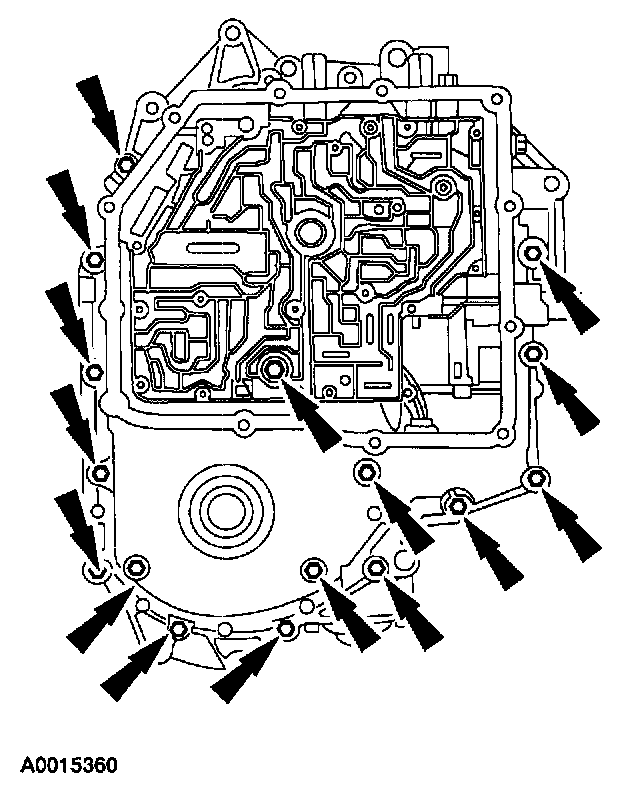 A0015360