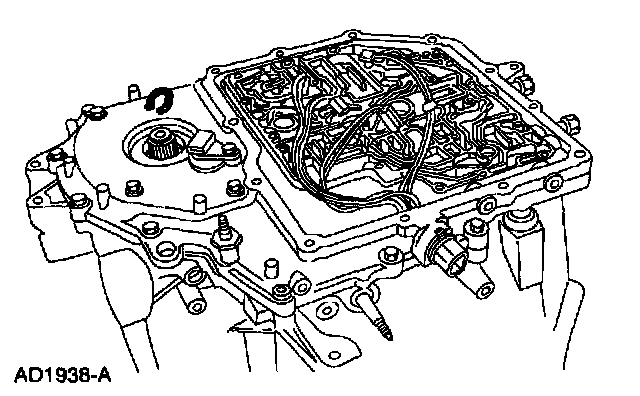 AD1938-A