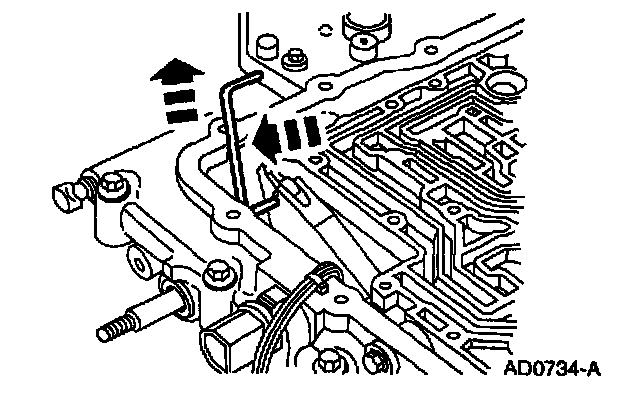 AD0734-A