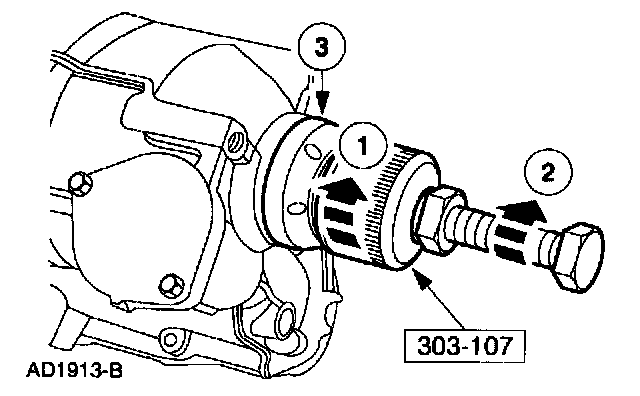 3
1
2
303-107
AD1913-B