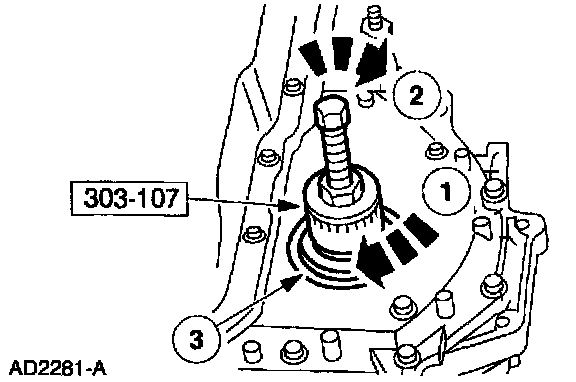 2

303-107

1

3

AD2281-A