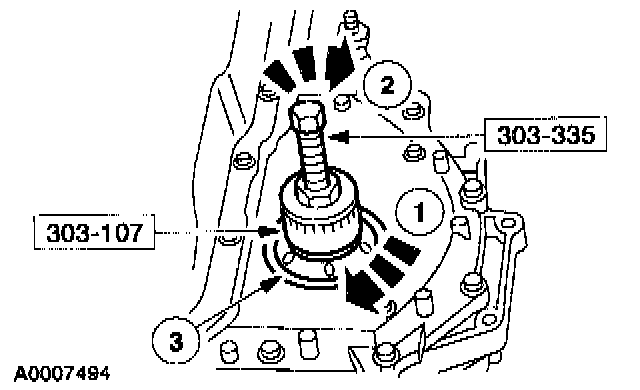 2
303-335
1
303-107
3
A0007494