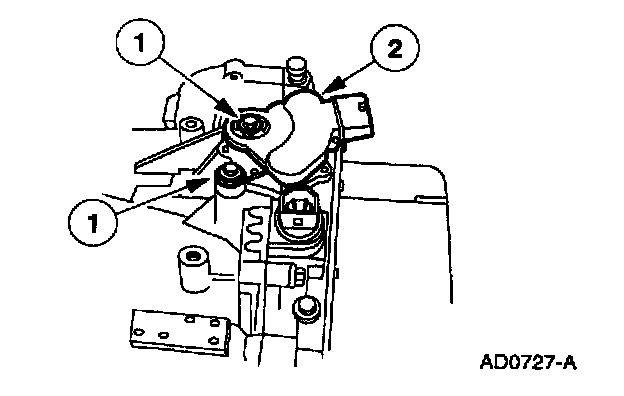 1
2
1
AD0727-A