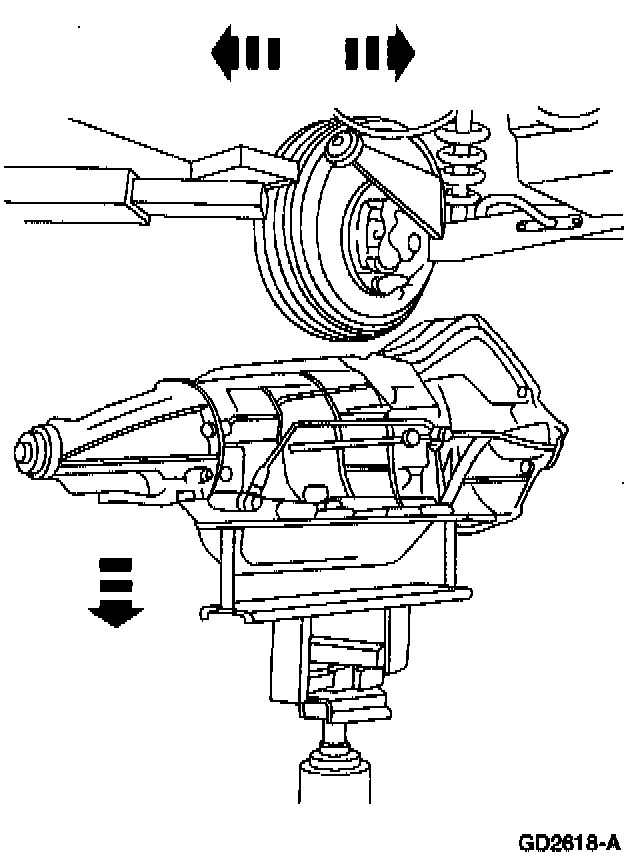 GD2618-A