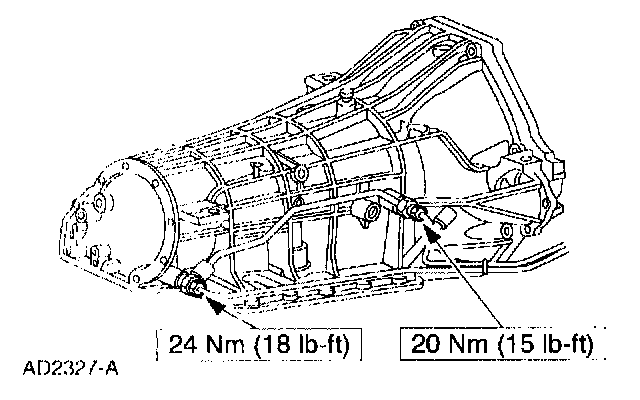 24 Nm (18 lb-ft)

20 Nm (15 lb-ft)

AD2327-A