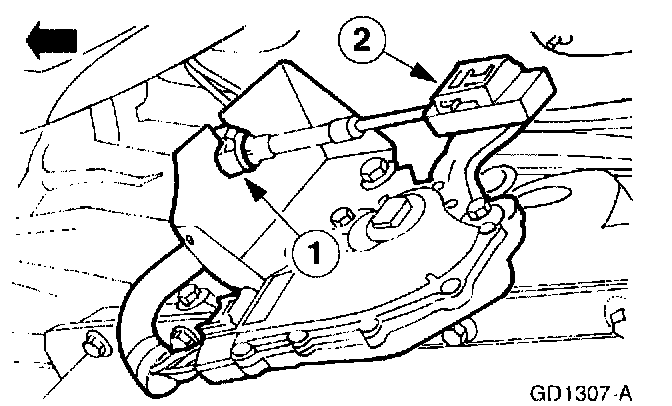 2

1

GD1307-A