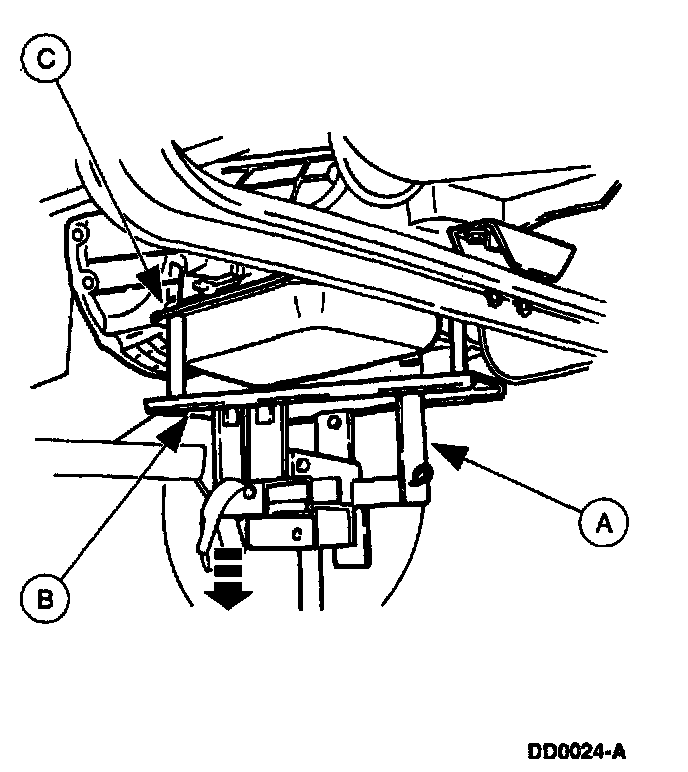 C

A

B

DD0024-A