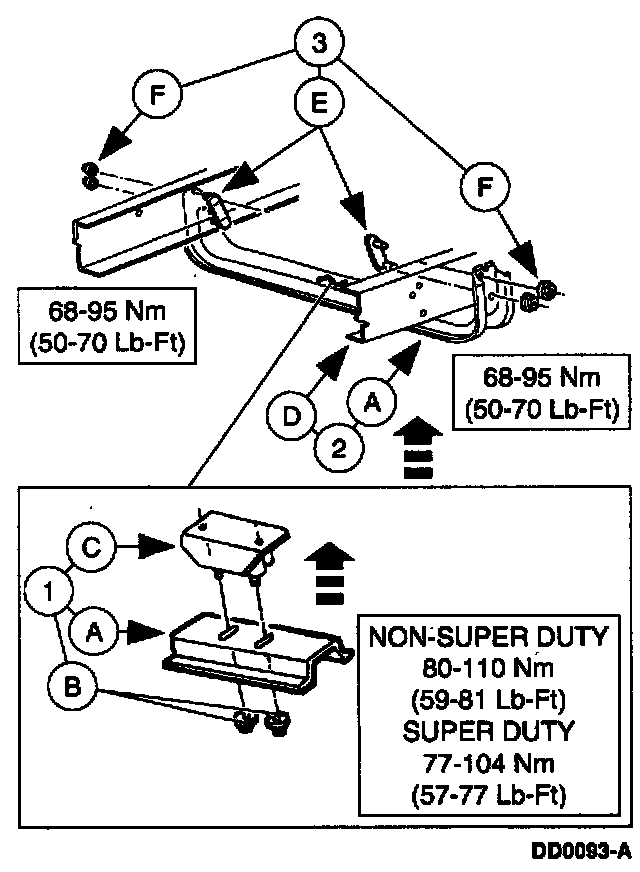 3

F

E

F

68-95 Nm
(50-70 Lb-Ft)

68-95 Nm
(50-70 Lb-Ft)

D

A

2

C

1

A

B

NON-SUPER DUTY
80-110 Nm
(59-81 Lb-Ft)
SUPER DUTY
77-104 Nm
(57-77 Lb-Ft)

DD0093-A