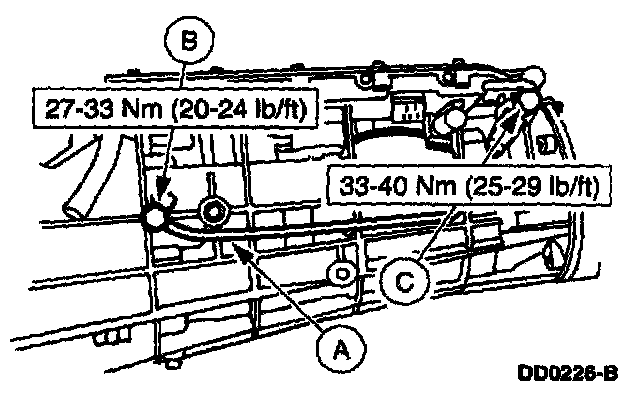 B

27-33 Nm (20-24 lb/ft)

33-40 Nm (25-29 lb/ft)

C

A

DD0226-B