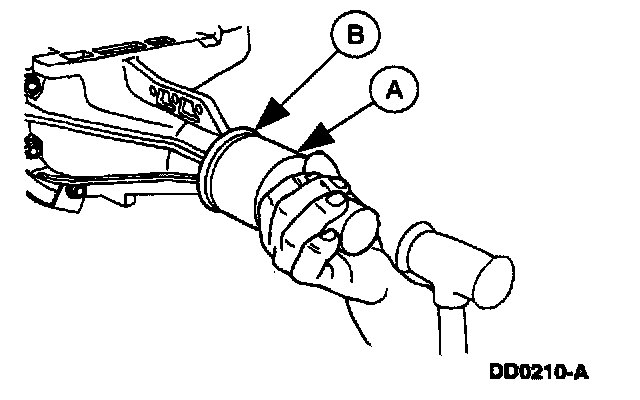 B
A
DD0210-A