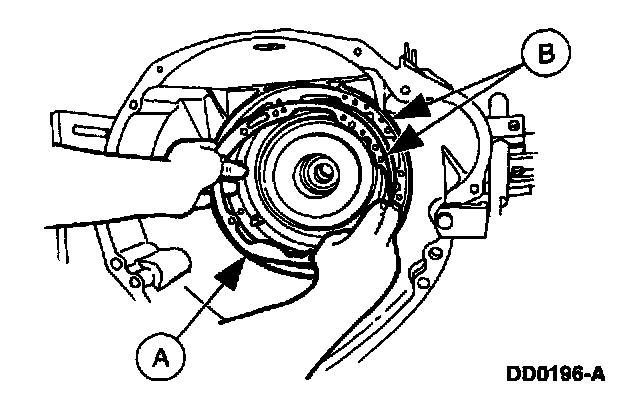 B

A

DD0196-A