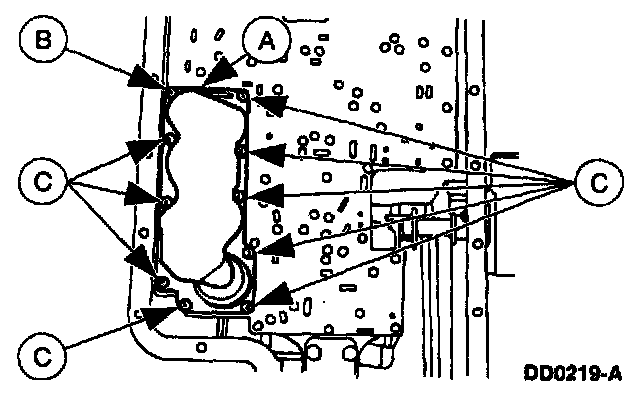 B
A
C
C
C
DD0219-A