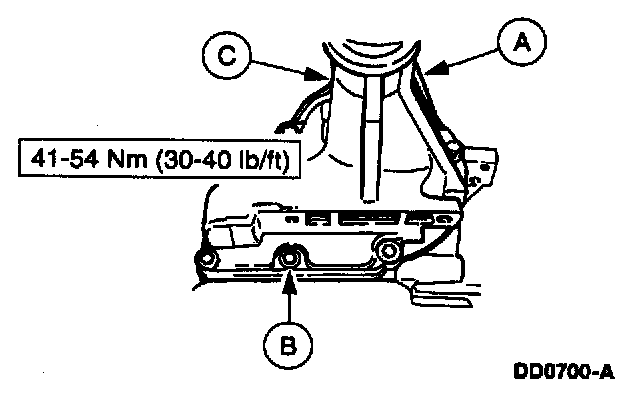 C

A

41-54 Nm (30-40 lb/ft)

B

DD0700-A