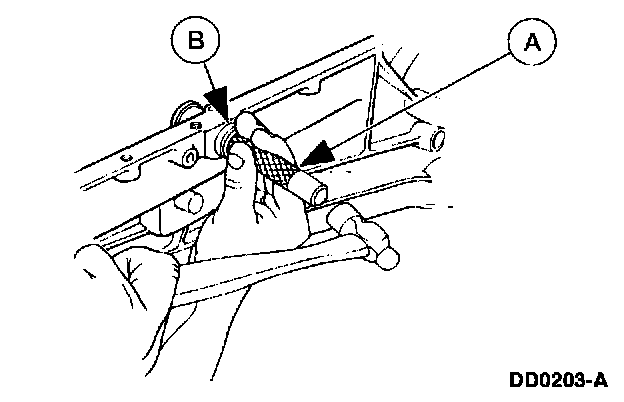 B

A

DD0203-A