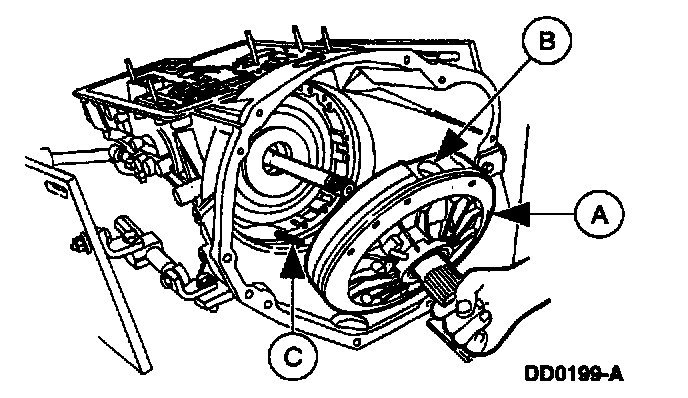 B
A
C
DD0199-A