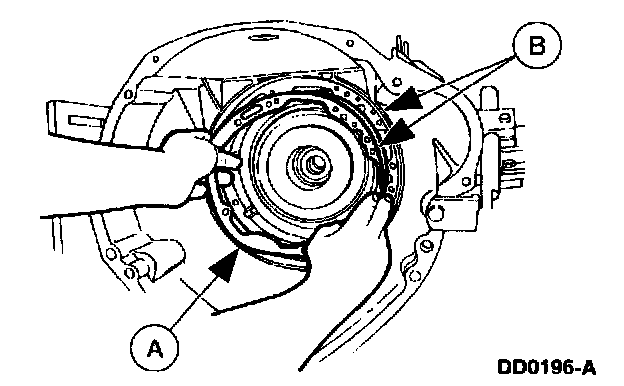 B
A
DD0196-A