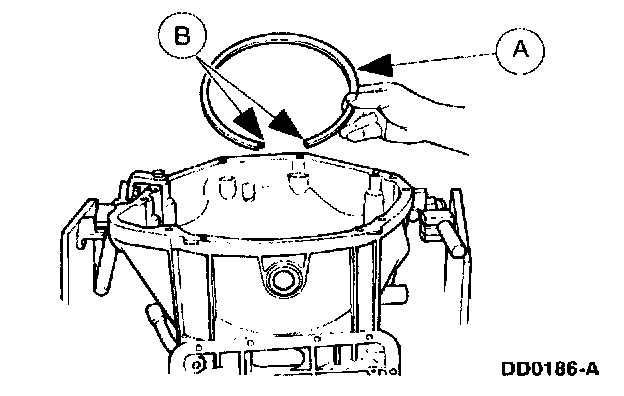 B
A
DD0186-A