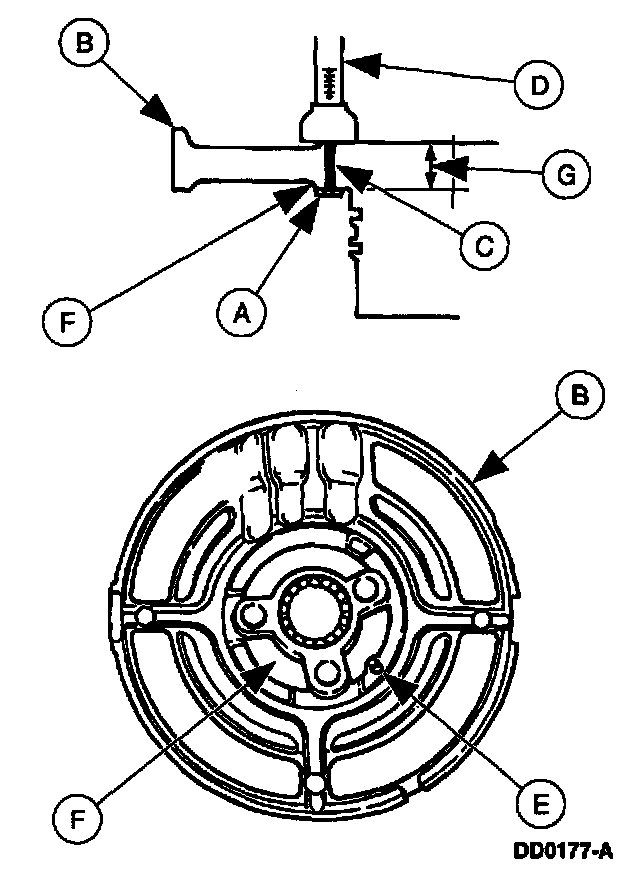 B
D
G
C
F
A
B
F
E
DD0177-A