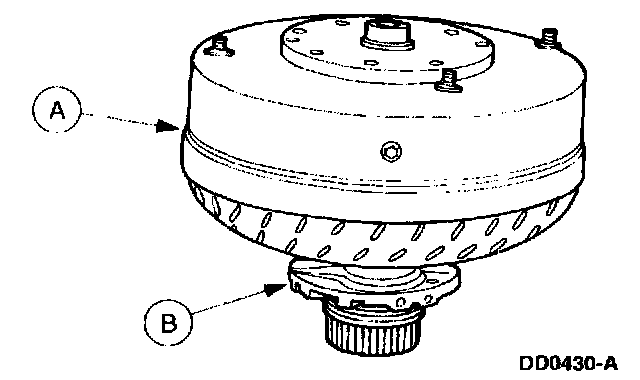 A

B

DD0430-A