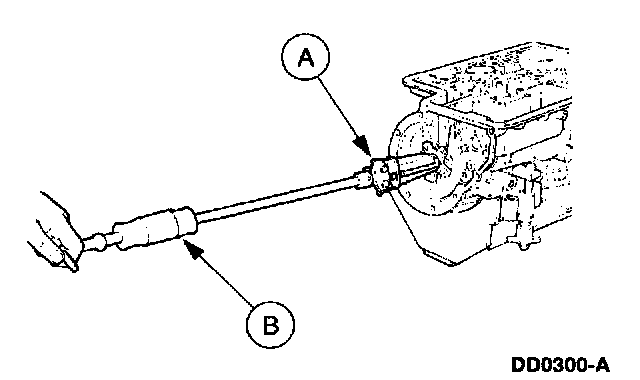 A

B

DD0300-A