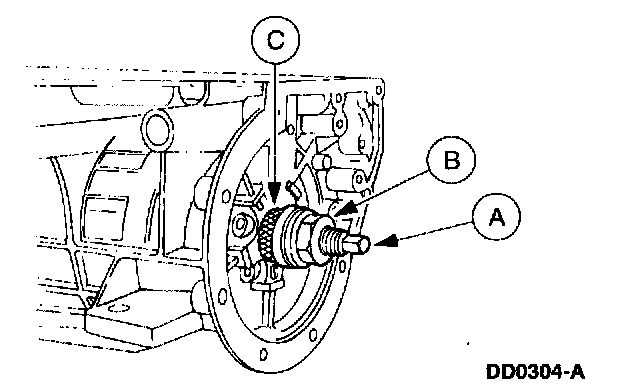 C
B
A
DD0304-A