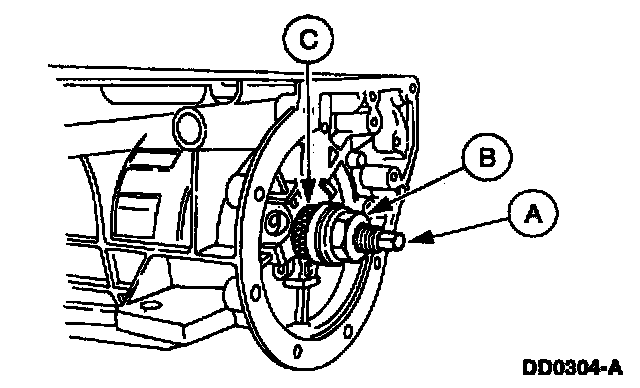 C
B
A
DD0304-A