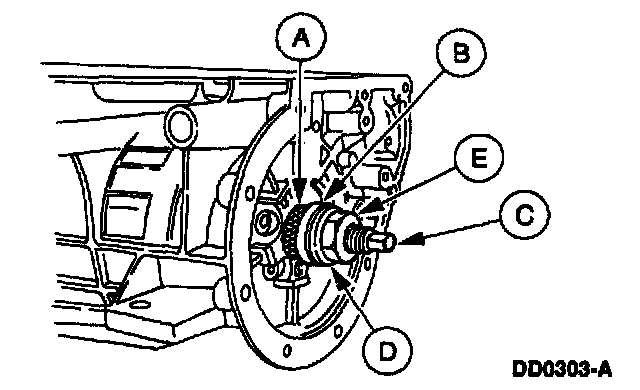 A
B
E
C
D
DD0303-A