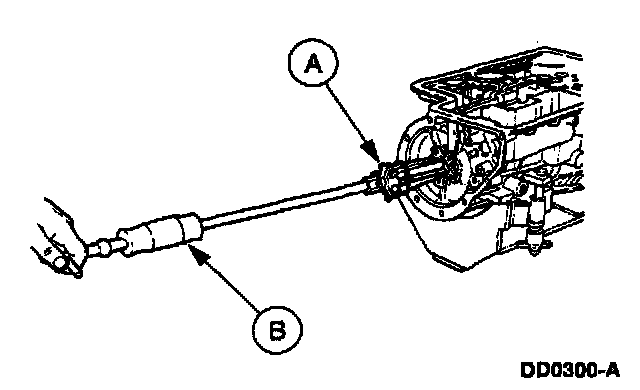 A

B

DD0300-A