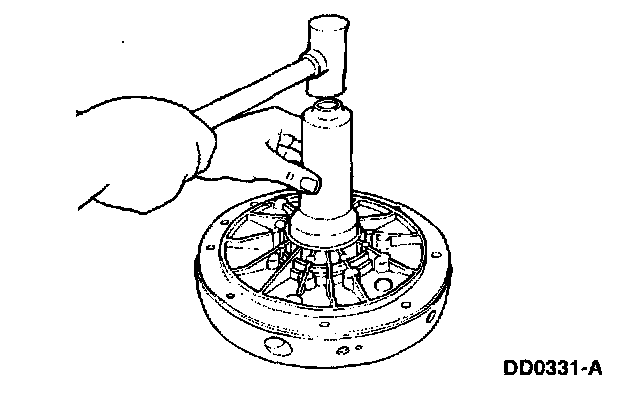 DD0331-A