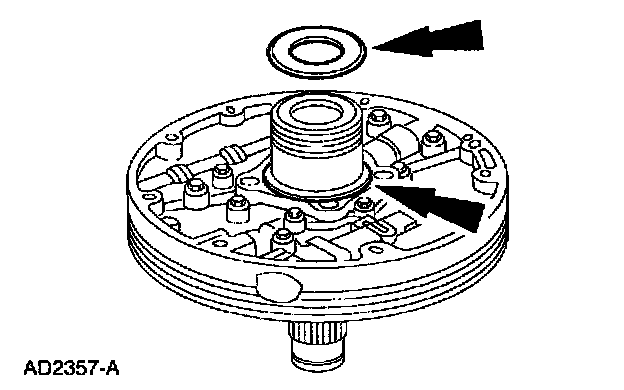 AD2357-A