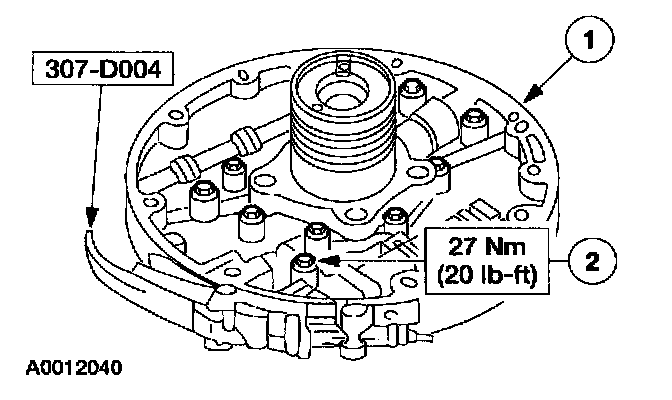 307-D004

1

27 Nm
(20 lb-ft)

2

A0012040