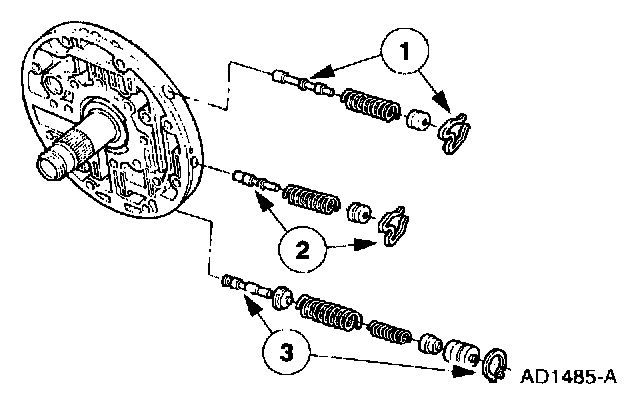 1
2
3
AD1485-A