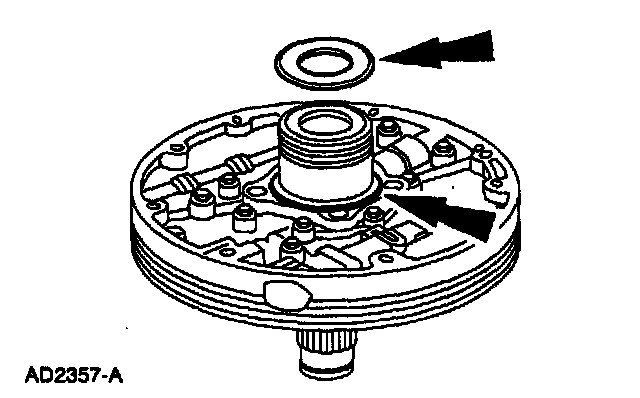 AD2357-A