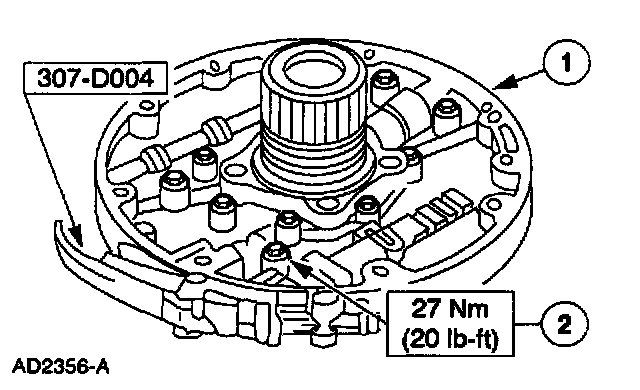 307-D004

1

27 Nm
(20 lb-ft)

2

AD2356-A