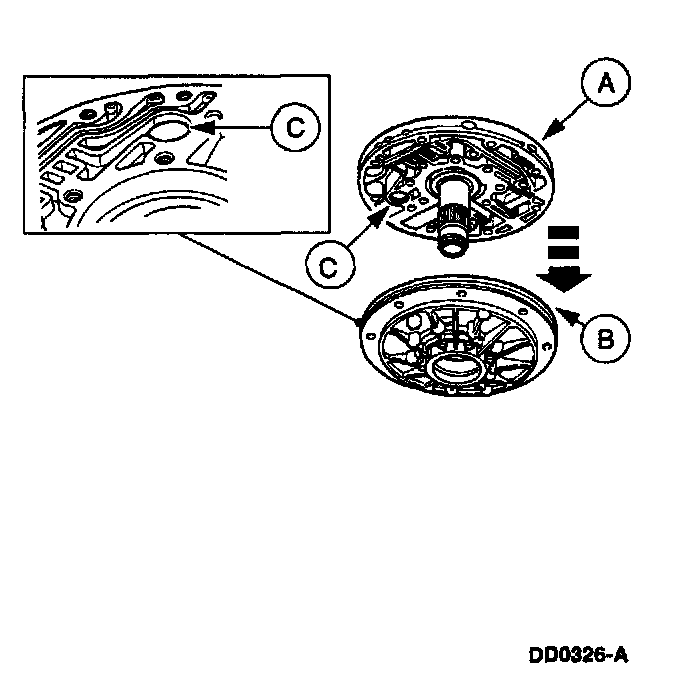 C
A
C
B
DD0326-A