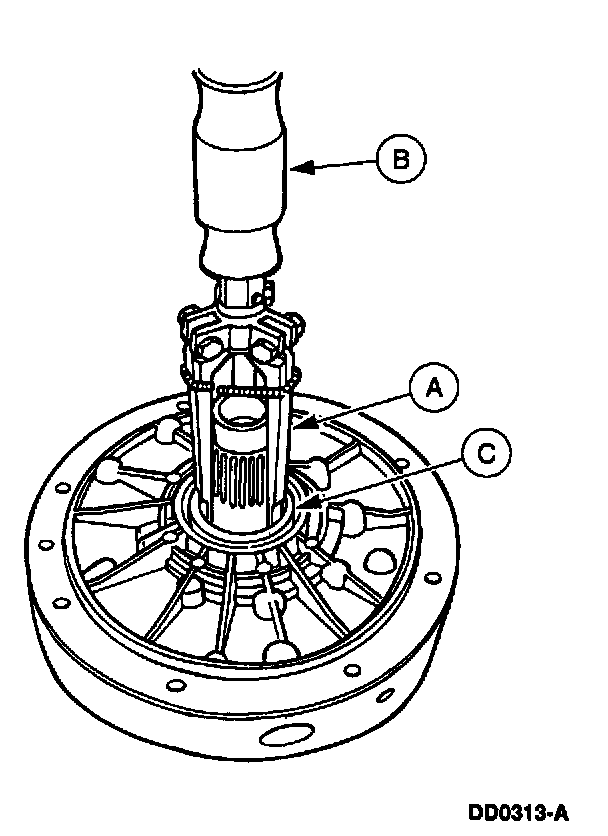 B

A

C

DD0313-A