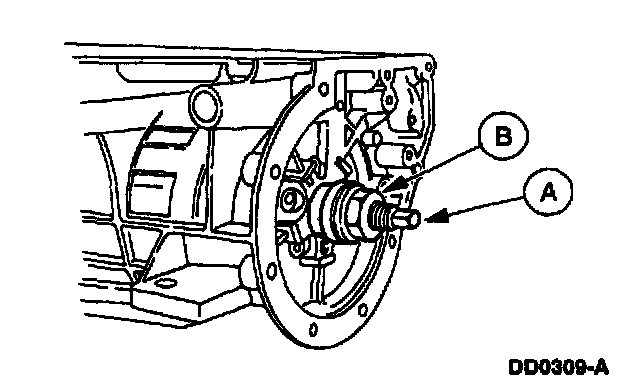 B
A
DD0309-A