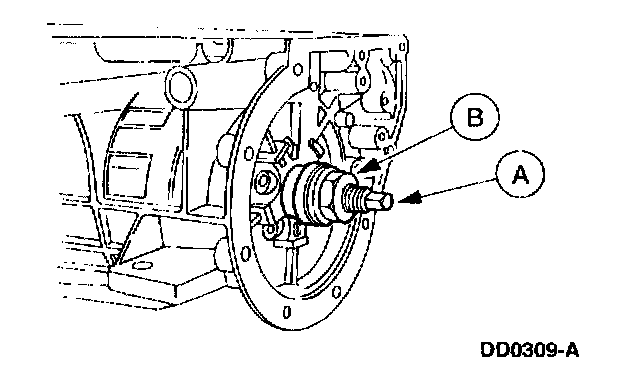 B

A

DD0309-A