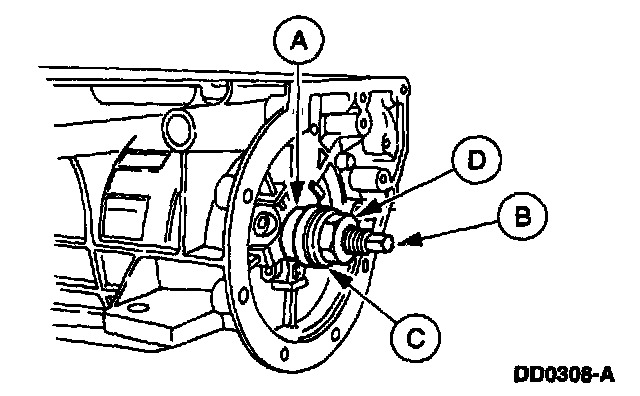 A
D
B
C
DD0308-A