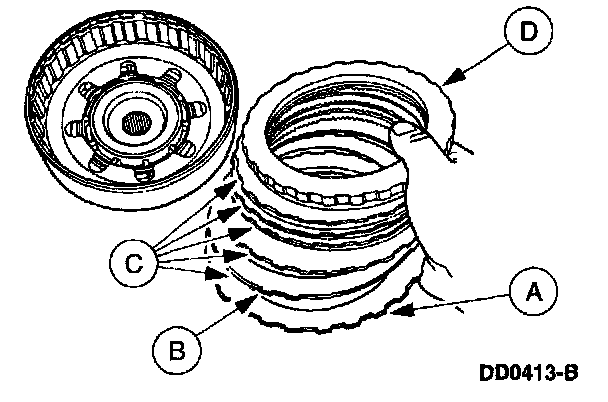 D

C

A

B

DD0413-B