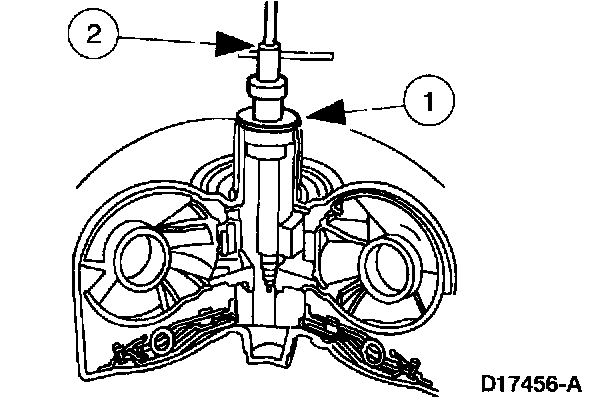 2

1

D17456-A