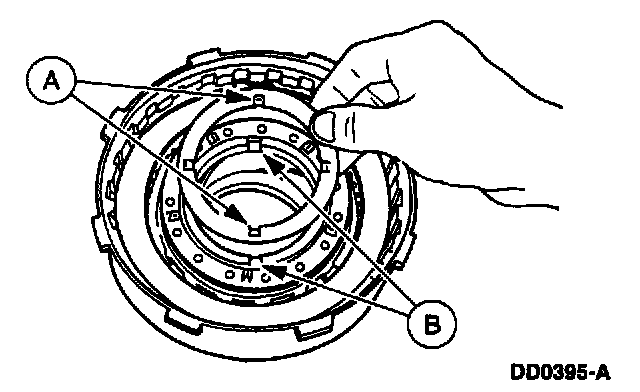 A

B

DD0395-A