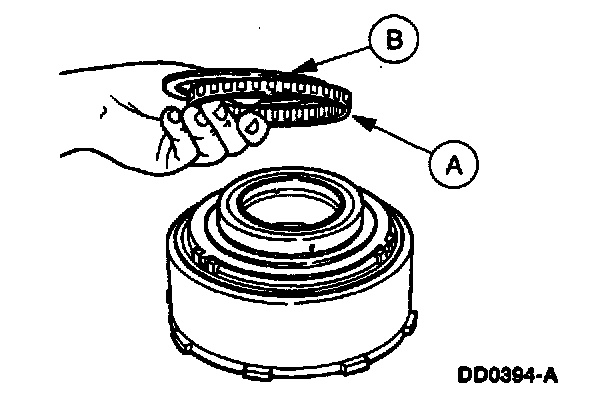 B

A

DD0394-A